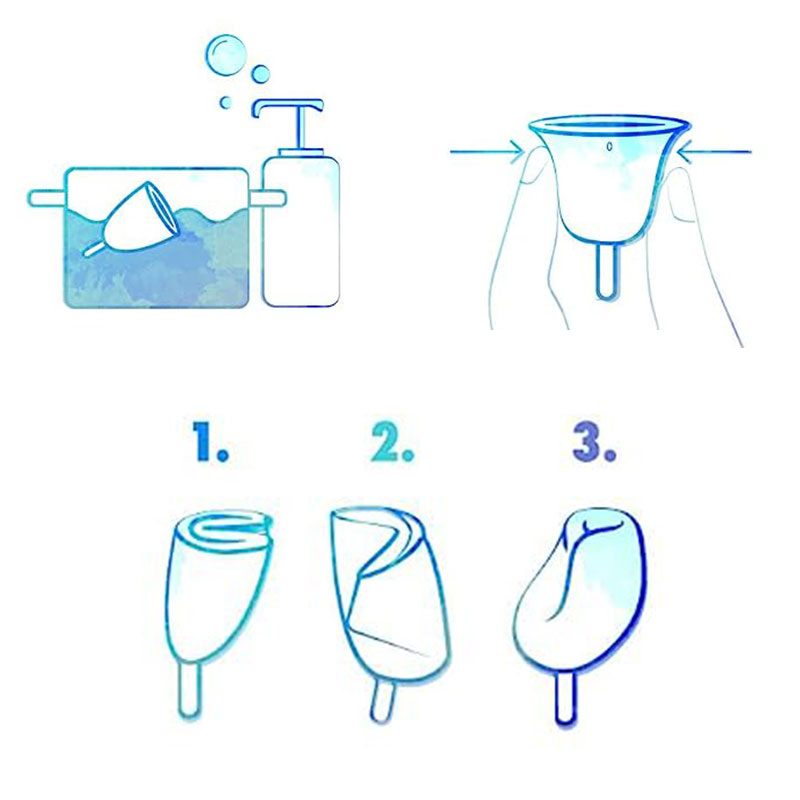 1.

2.

3.