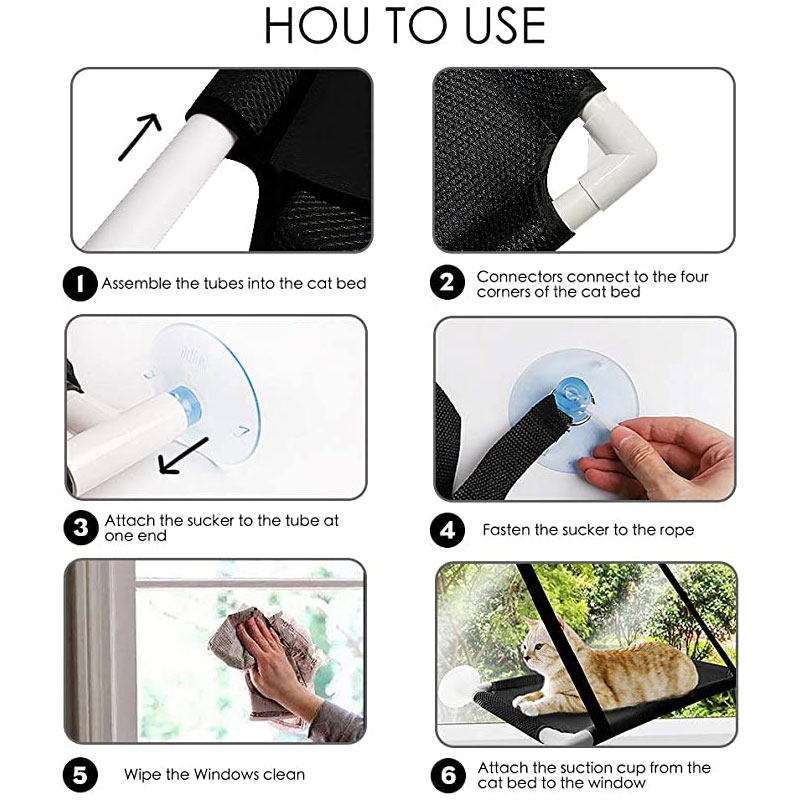 HOU TO USE

1 Assemble the tubes into the cat bed

2 Connectors connect to the four corners of the cat bed

3 Attach the sucker to the tube at one end

4 Fasten the sucker to the rope

5 Wipe the Windows clean

6 Attach the suction cup from the cat bed to the window